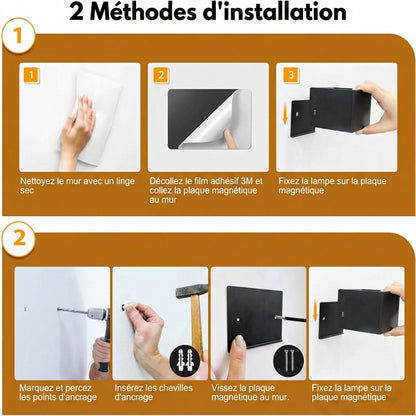 2 Méthodes d'installation

1

1

Nettoyez le mur avec un linge sec

2

Décollez le film adhésif 3M et collez la plaque magnétique au mur

3

Fixez la lampe sur la plaque magnétique

2

Marquez et percez les points d'ancrage

Insérez les chevilles d'ancrage

Vissez la plaque magnétique au mur.

Fixez la lampe sur la plaque magnétique